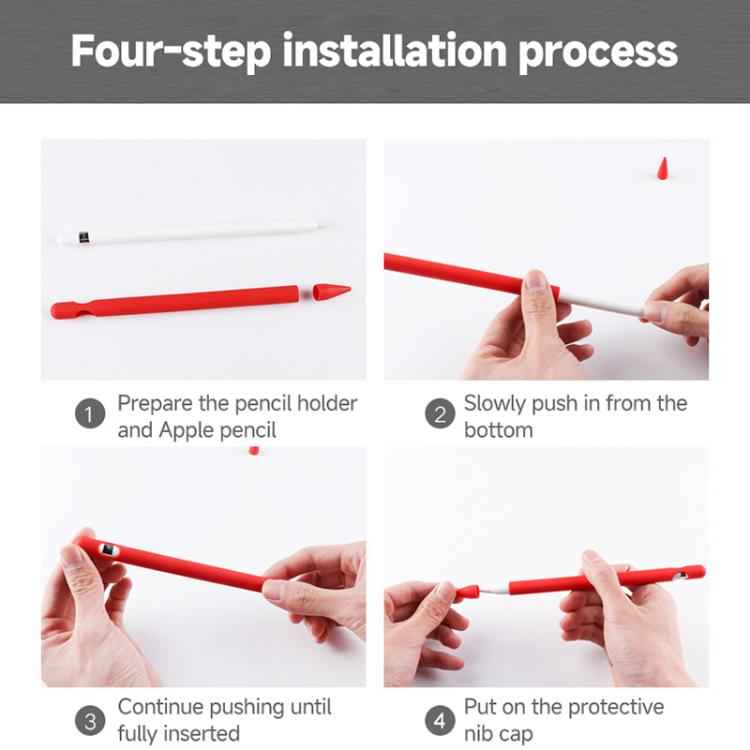 Four-step installation process

1 Prepare the pencil holder and Apple pencil

2 Slowly push in from the bottom

3 Continue pushing until fully inserted

4 Put on the protective nib cap