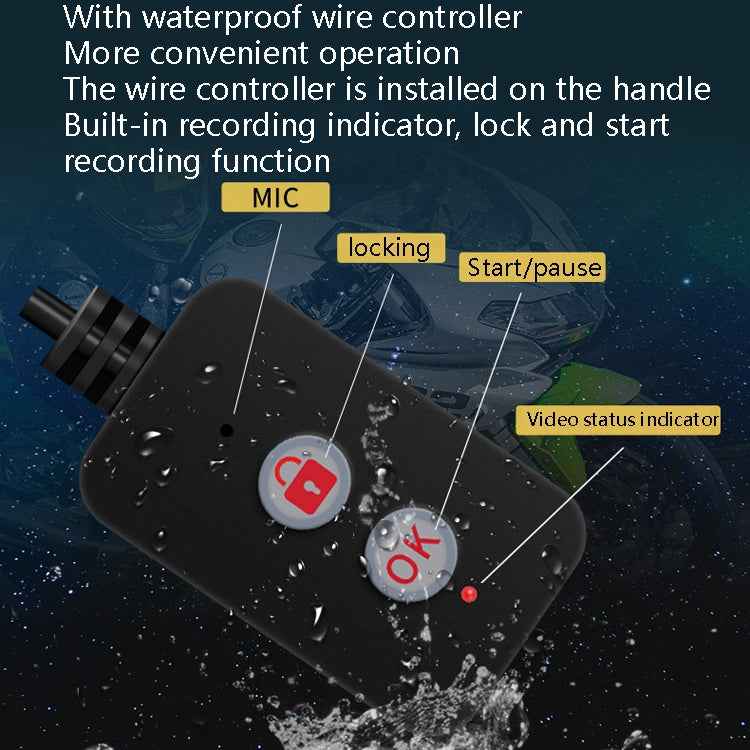 With waterproof wire controller
More convenient operation
The wire controller is installed on the handle
Built-in recording indicator, lock and start recording function

MIC

locking

Start/pause

Video status indicator

OK