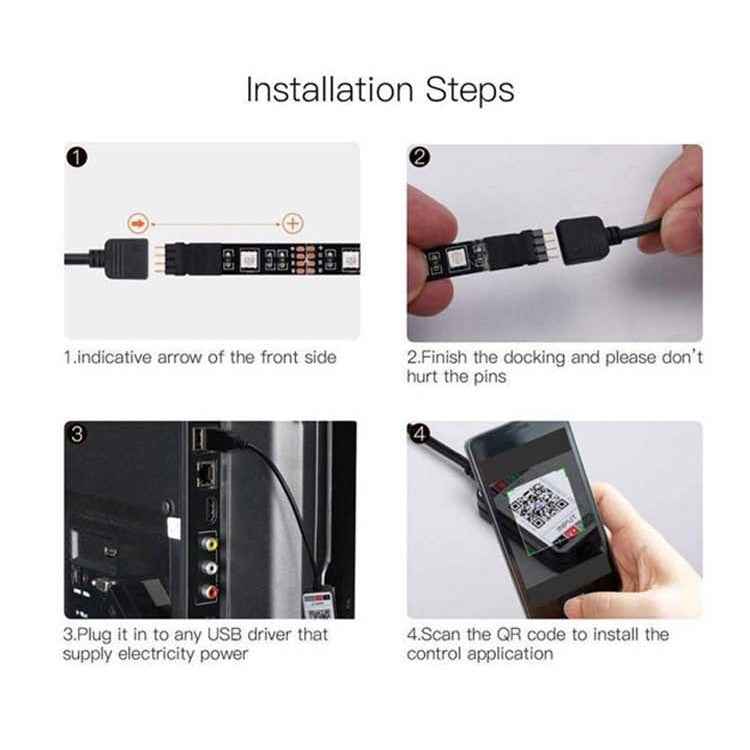 Installation Steps

1

1.indicative arrow of the front side

2

2.Finish the docking and please don't hurt the pins

3

3.Plug it in to any USB driver that supply electricity power

4

4.Scan the QR code to install the control application