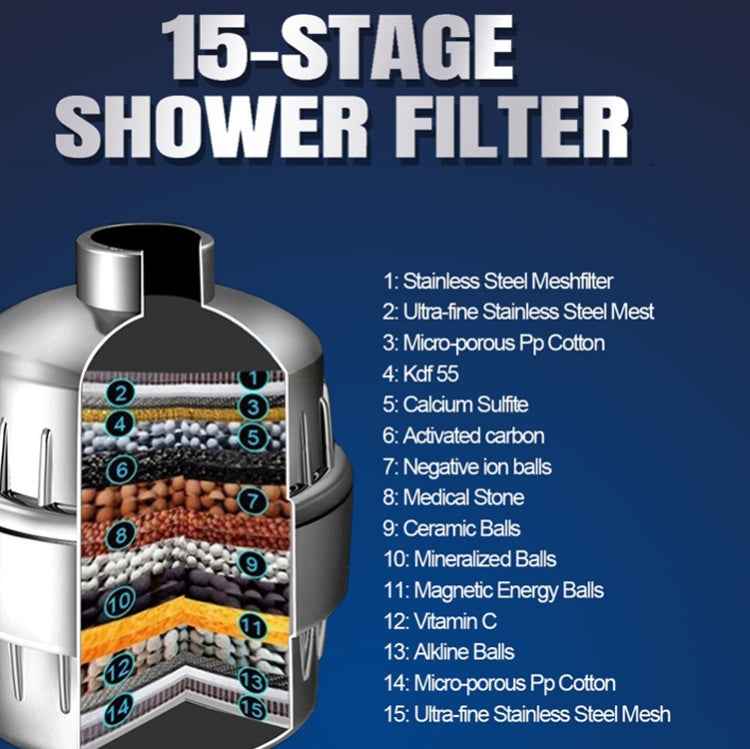 15-STAGE SHOWER FILTER

1 2 3 4 5 6 7 8 9 10 11 12 13 14 15

1: Stainless Steel Meshfilter
2: Ultra-fine Stainless Steel Mest
3: Micro-porous Pp Cotton
4: Kdf 55
5: Calcium Sulfite
6: Activated carbon
7: Negative ion balls
8: Medical Stone
9: Ceramic Balls
10: Mineralized Balls
11: Magnetic Energy Balls
12: Vitamin C
13: Alkline Balls
14: Micro-porous Pp Cotton
15: Ultra-fine Stainless Steel Mesh