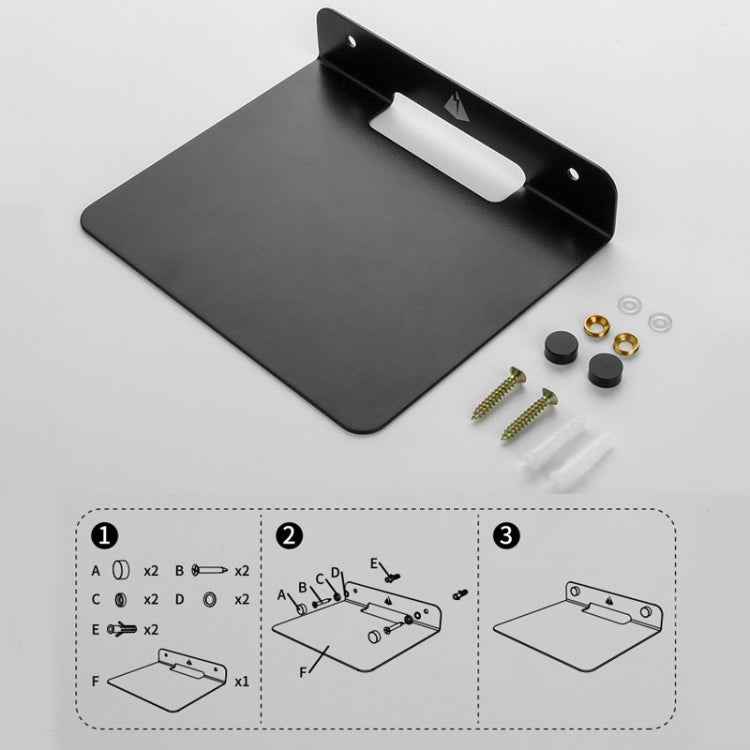 1

A x2 B x2

C x2 D x2

E x2

F x1

2

A B C D E

F

3