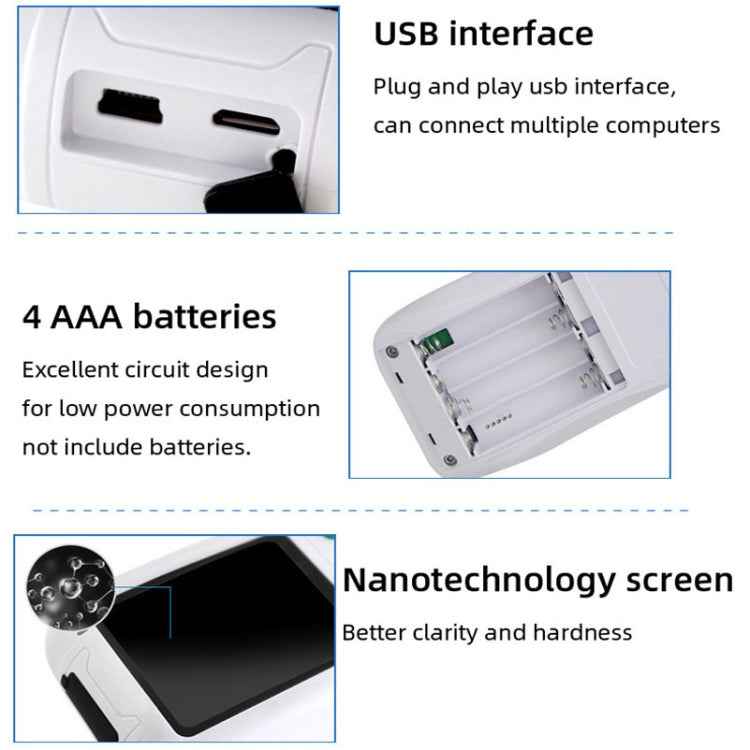 USB interface

Plug and play usb interface, can connect multiple computers

4 AAA batteries

Excellent circuit design for low power consumption not include batteries.

Nanotechnology screen

Better clarity and hardness