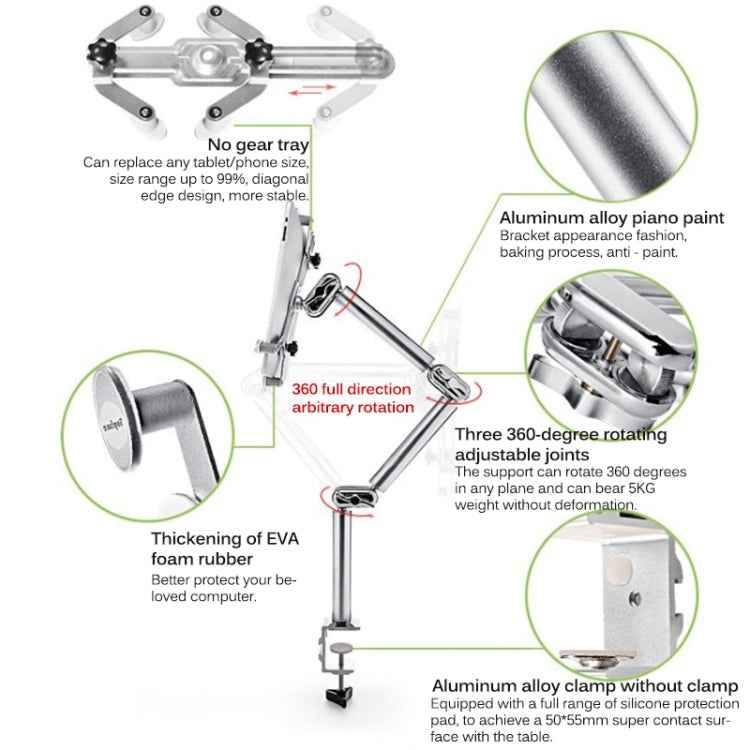 No gear tray
Can replace any tablet/phone size, size range up to 99%, diagonal edge design, more stable.

Aluminum alloy piano paint
Bracket appearance fashion, baking process, anti - paint.

360 full direction arbitrary rotation

Three 360-degree rotating adjustable joints
The support can rotate 360 degrees in any plane and can bear 5KG weight without deformation.

Thickening of EVA foam rubber
Better protect your beloved computer.

Aluminum alloy clamp without clamp
Equipped with a full range of silicone protection pad, to achieve a 50*55mm super contact surface with the table.