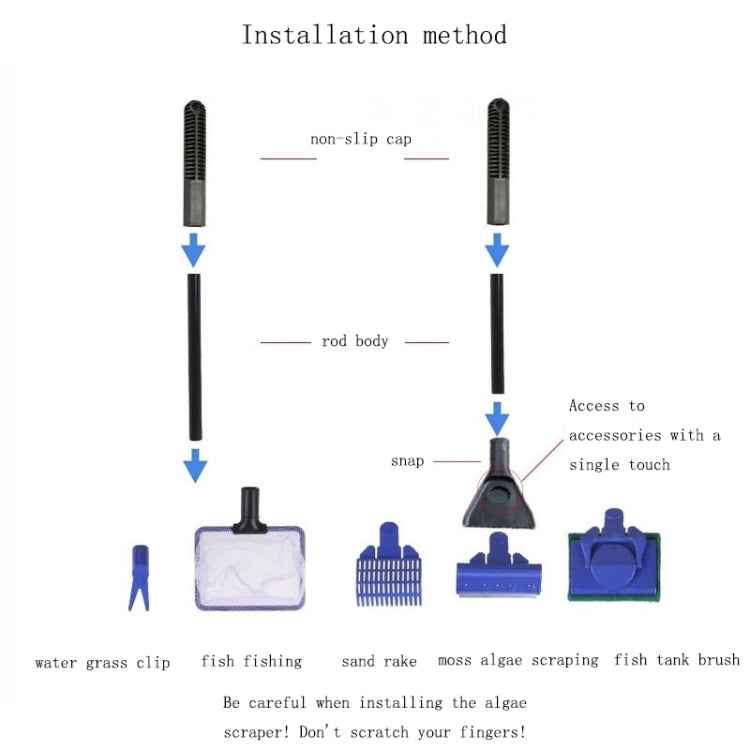 Installation method

non-slip cap

rod body

Access to accessories with a single touch

snap

water grass clip

fish fishing

sand rake

moss algae scraping

fish tank brush

Be careful when installing the algae scraper! Don't scratch your fingers!