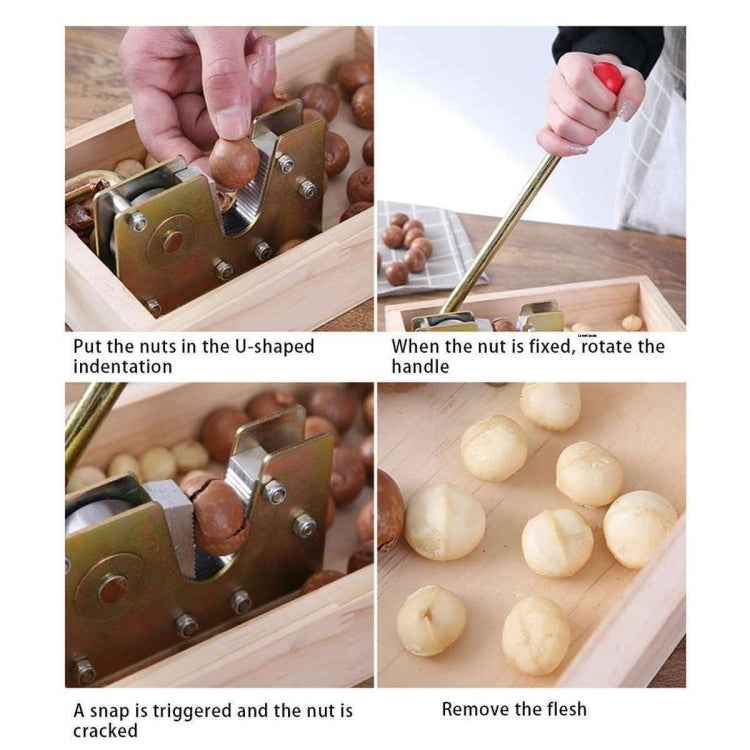 Put the nuts in the U-shaped indentation

When the nut is fixed, rotate the handle

A snap is triggered and the nut is cracked

Remove the flesh