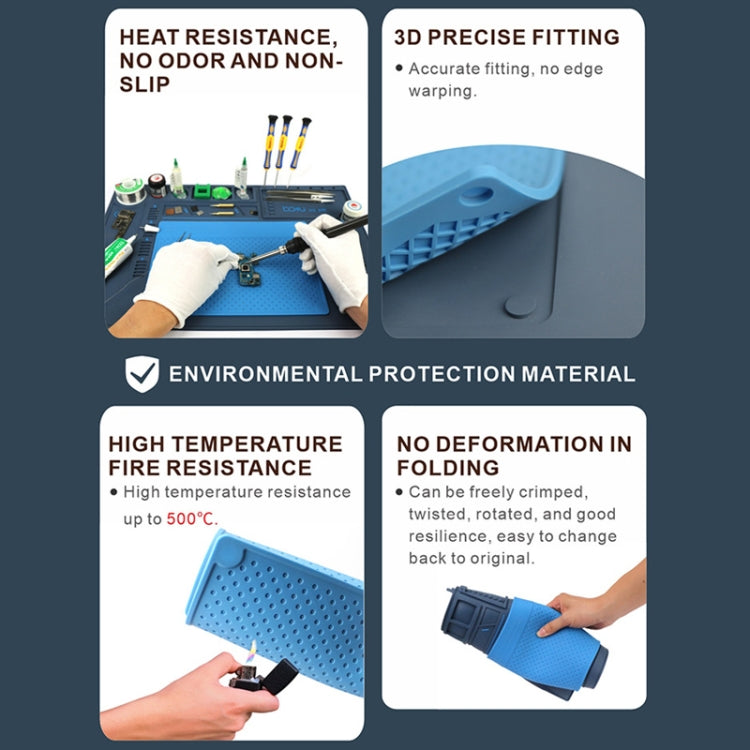 HEAT RESISTANCE, NO ODOR AND NON-SLIP

3D PRECISE FITTING

● Accurate fitting, no edge warping.

ENVIRONMENTAL PROTECTION MATERIAL

HIGH TEMPERATURE FIRE RESISTANCE

● High temperature resistance up to 500℃.

NO DEFORMATION IN FOLDING

● Can be freely crimped, twisted, rotated, and good resilience, easy to change back to original.