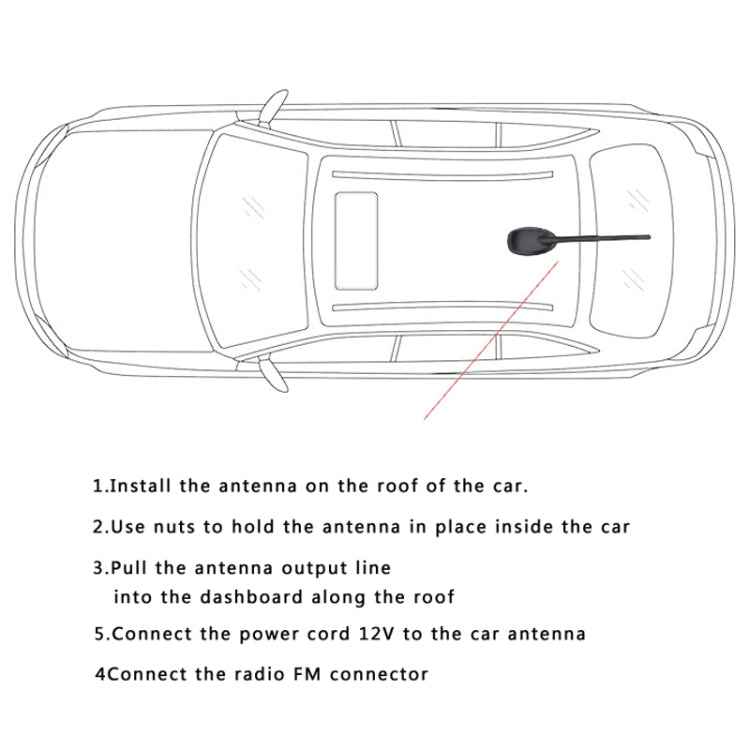 1.Install the antenna on the roof of the car.

2.Use nuts to hold the antenna in place inside the car

3.Pull the antenna output line
into the dashboard along the roof

5.Connect the power cord 12V to the car antenna

4Connect the radio FM connector