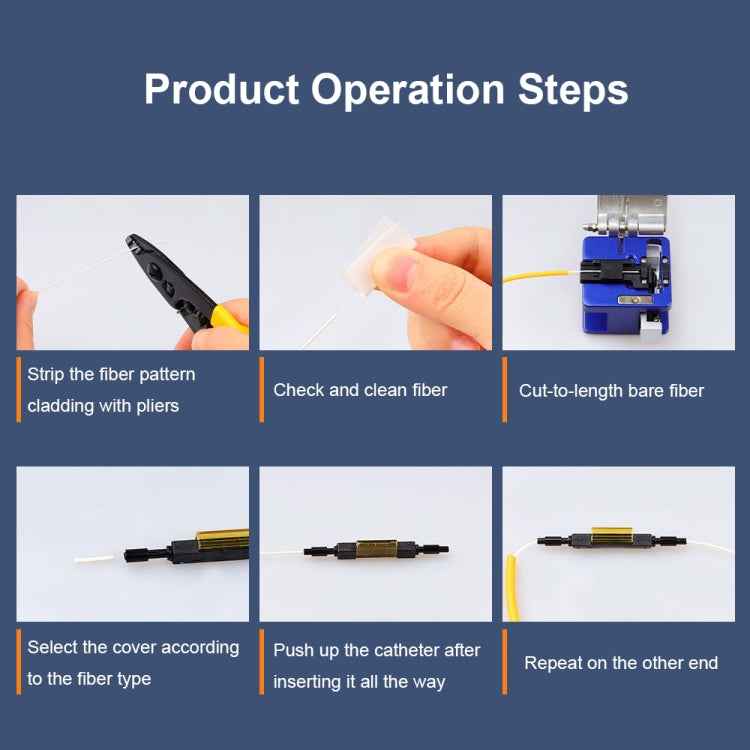 Product Operation Steps

Strip the fiber pattern cladding with pliers

Check and clean fiber

Cut-to-length bare fiber

Select the cover according to the fiber type

Push up the catheter after inserting it all the way

Repeat on the other end