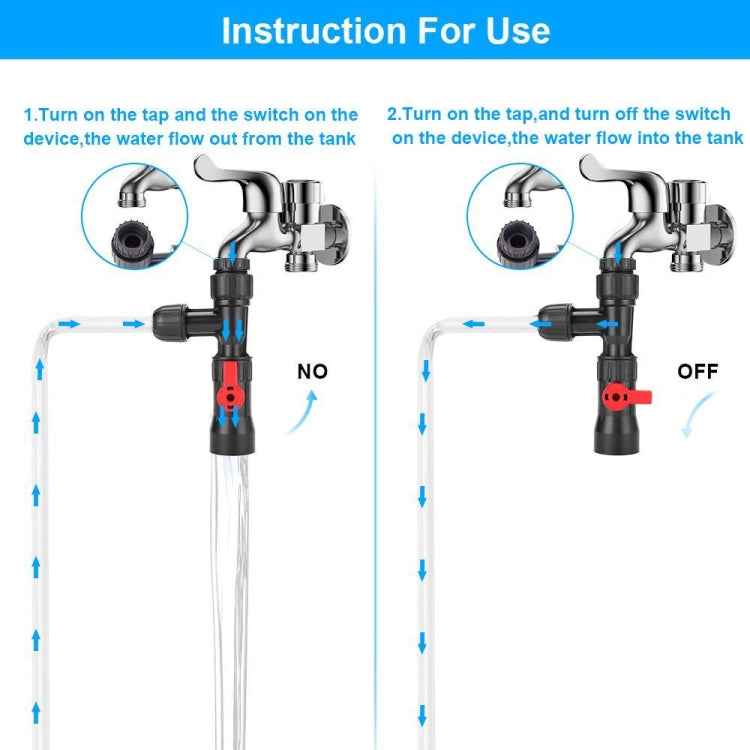 Instruction For Use

1.Turn on the tap and the switch on the device,the water flow out from the tank

NO

2.Turn on the tap,and turn off the switch on the device,the water flow into the tank

OFF