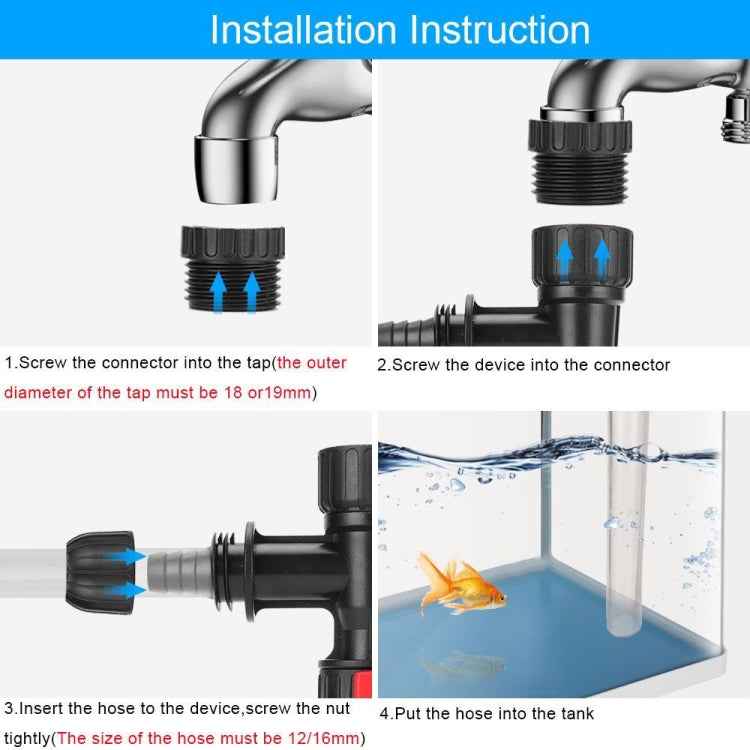 Installation Instruction

1.Screw the connector into the tap(the outer diameter of the tap must be 18 or19mm)

2.Screw the device into the connector

3.Insert the hose to the device,screw the nut tightly(The size of the hose must be 12/16mm)

4.Put the hose into the tank