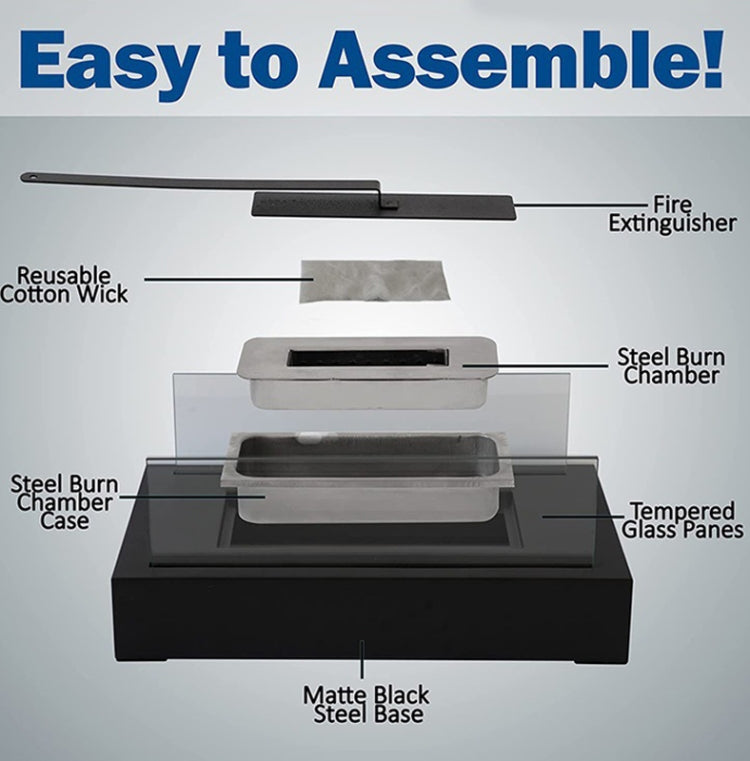 Easy to Assemble!

Fire Extinguisher

Reusable Cotton Wick

Steel Burn Chamber

Steel Burn Chamber Case

Tempered Glass Panes

Matte Black Steel Base