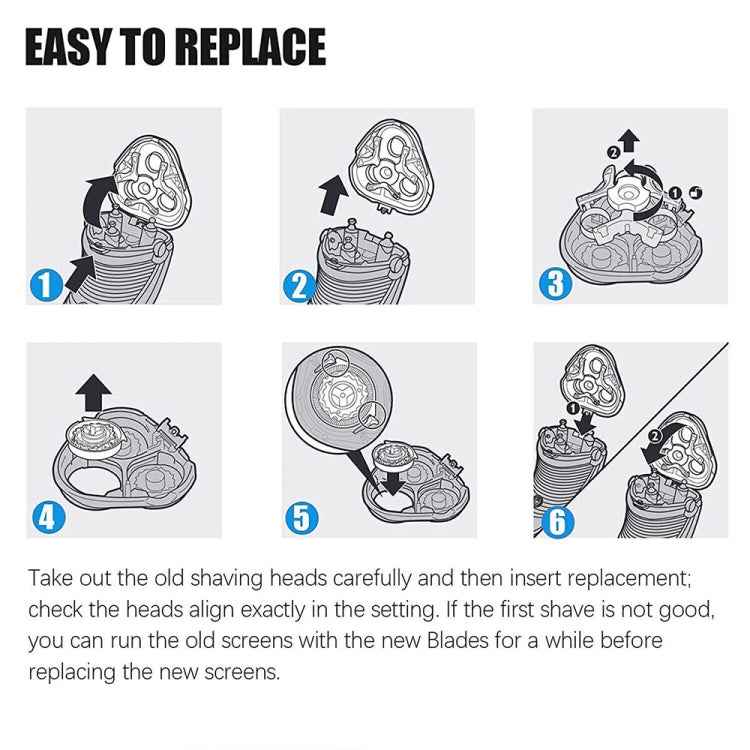 EASY TO REPLACE

1

2

2 1

3

4

5

1 2

6

Take out the old shaving heads carefully and then insert replacement; check the heads align exactly in the setting. If the first shave is not good, you can run the old screens with the new Blades for a while before replacing the new screens.