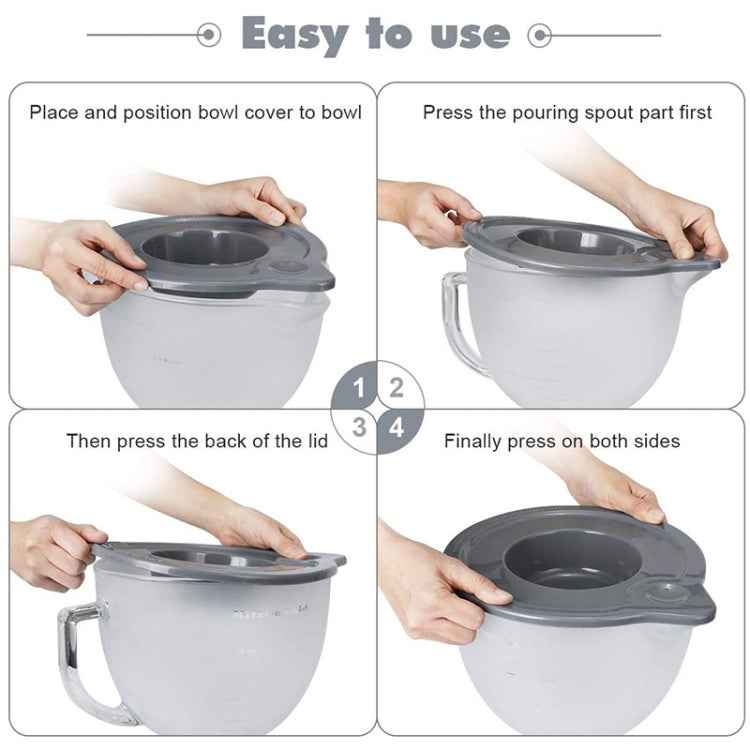 Easy to use

Place and position bowl cover to bowl

Press the pouring spout part first

1 2
3 4

Then press the back of the lid

Finally press on both sides