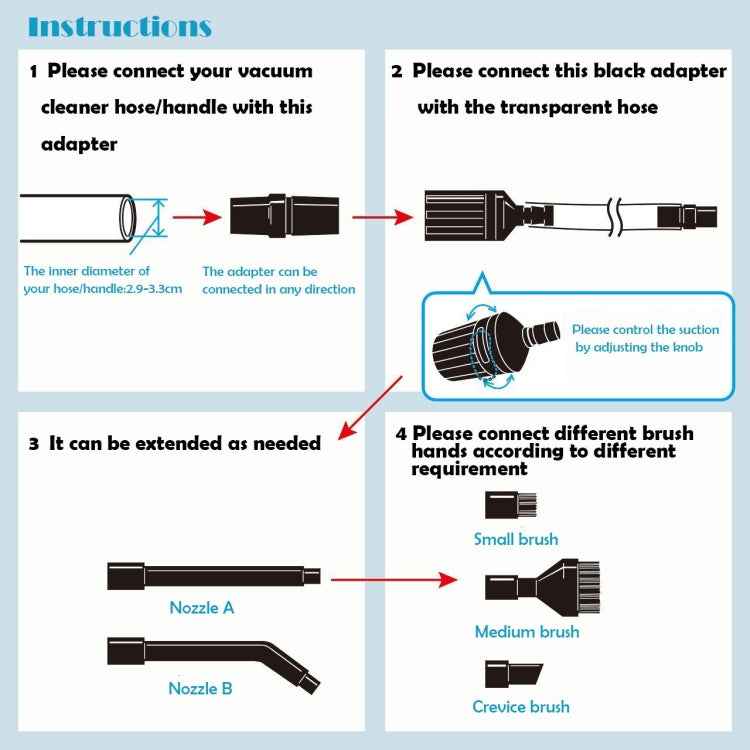 Instructions

1 Please connect your vacuum cleaner hose/handle with this adapter

The inner diameter of your hose/handle:2.9-3.3cm

The adapter can be connected in any direction

2 Please connect this black adapter with the transparent hose

Please control the suction by adjusting the knob

3 It can be extended as needed

Nozzle A

Nozzle B

4 Please connect different brush hands according to different requirement

Small brush

Medium brush

Crevice brush