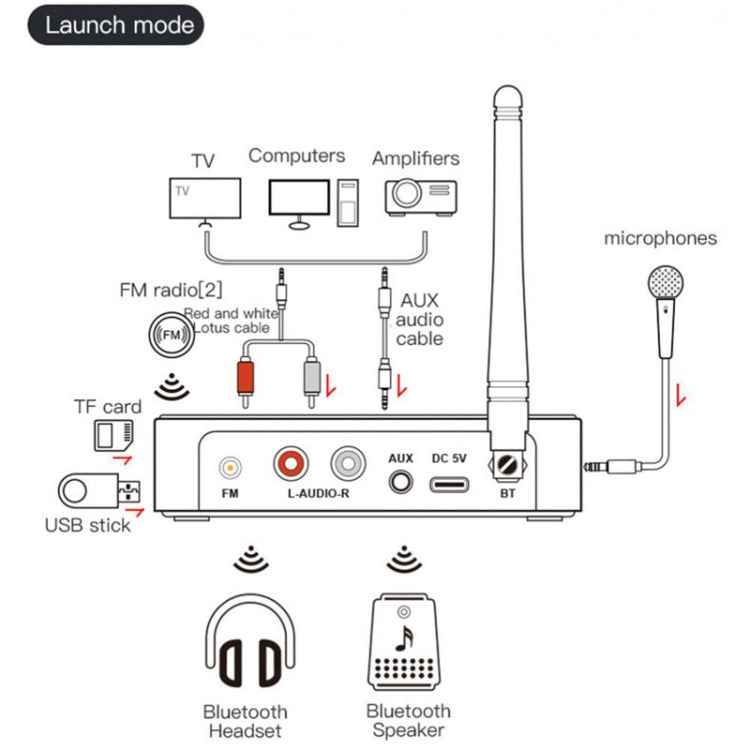 Launch mode

TV
TV
Computers
Amplifiers

microphones

FM radio[2]
FM
Red and white Lotus cable
AUX audio cable

TF card
USB stick

FM
L-AUDIO-R
AUX
DC 5V
BT

Bluetooth Headset
Bluetooth Speaker