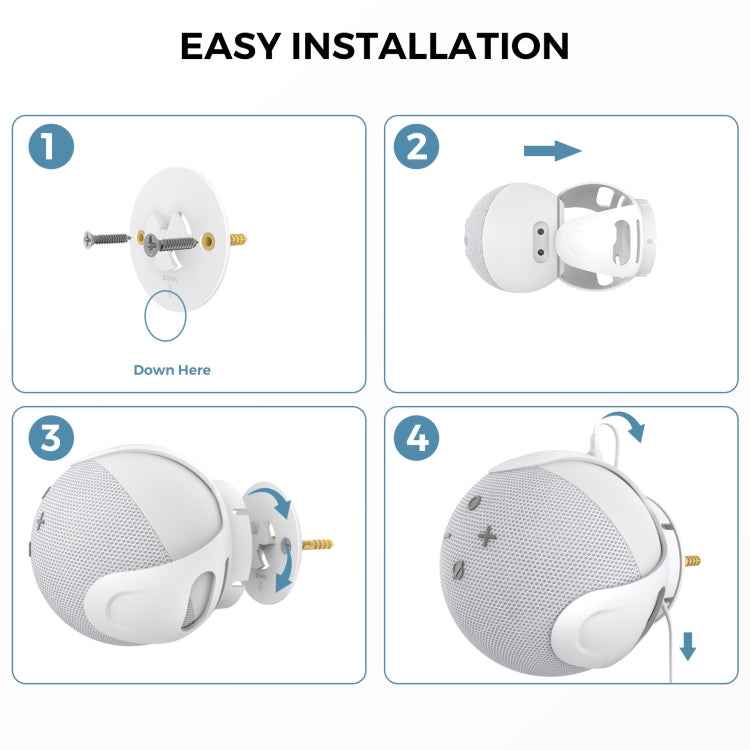 EASY INSTALLATION

1

Down Here

2

3

4