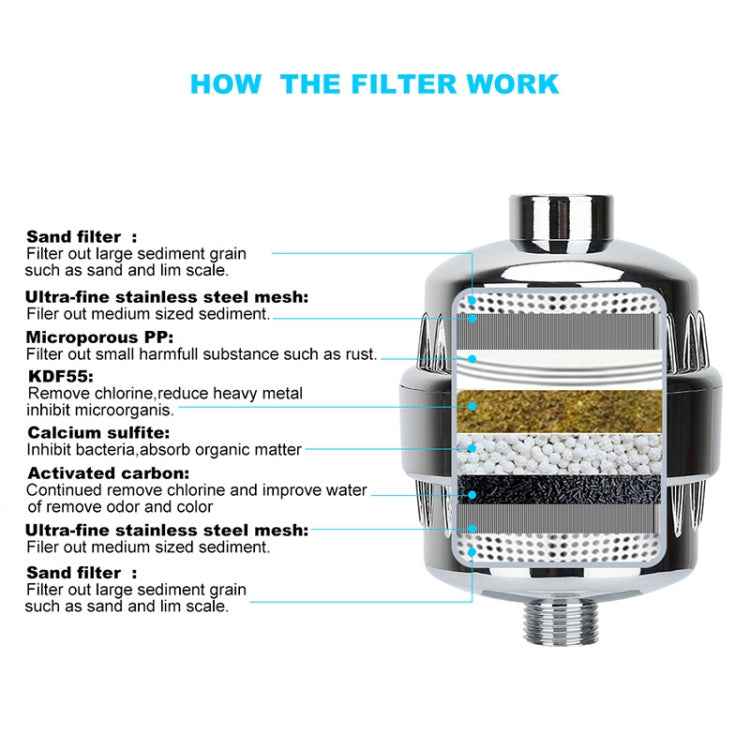 HOW THE FILTER WORK

Sand filter :
Filter out large sediment grain such as sand and lim scale.

Ultra-fine stainless steel mesh:
Filer out medium sized sediment.

Microporous PP:
Filter out small harmfull substance such as rust.

KDF55:
Remove chlorine,reduce heavy metal inhibit microorganis.

Calcium sulfite:
Inhibit bacteria,absorb organic matter

Activated carbon:
Continued remove chlorine and improve water of remove odor and color

Ultra-fine stainless steel mesh:
Filer out medium sized sediment.

Sand filter :
Filter out large sediment grain such as sand and lim scale.