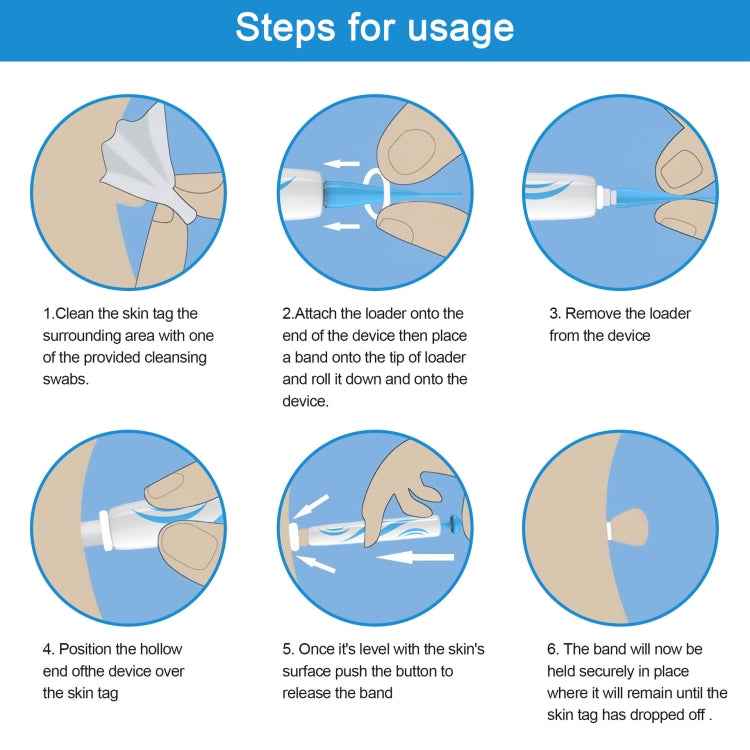 Steps for usage

1.Clean the skin tag the surrounding area with one of the provided cleansing swabs.

2.Attach the loader onto the end of the device then place a band onto the tip of loader and roll it down and onto the device.

3. Remove the loader from the device

4. Position the hollow end ofthe device over the skin tag

5. Once it's level with the skin's surface push the button to release the band

6. The band will now be held securely in place where it will remain until the skin tag has dropped off .