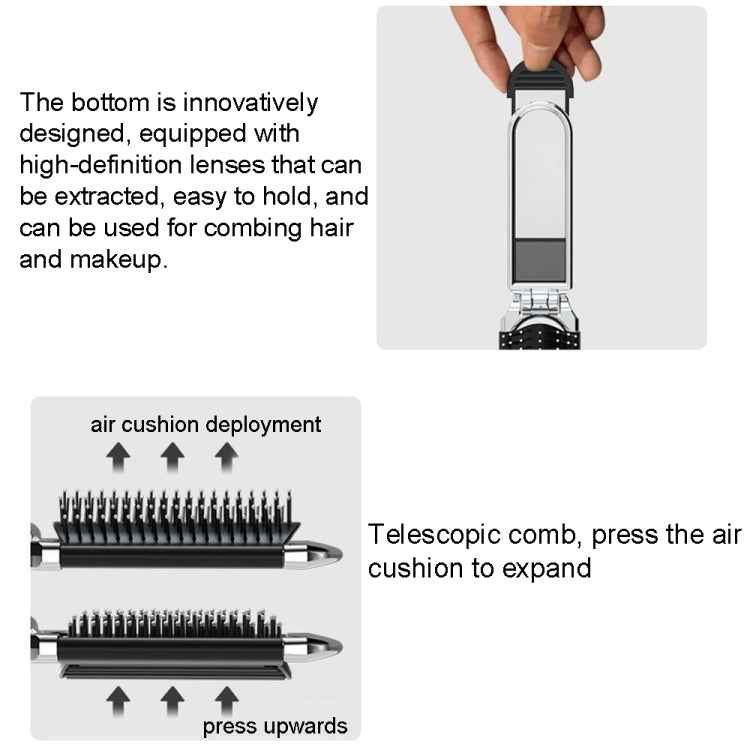 The bottom is innovatively designed, equipped with high-definition lenses that can be extracted, easy to hold, and can be used for combing hair and makeup.

air cushion deployment

Telescopic comb, press the air cushion to expand

press upwards