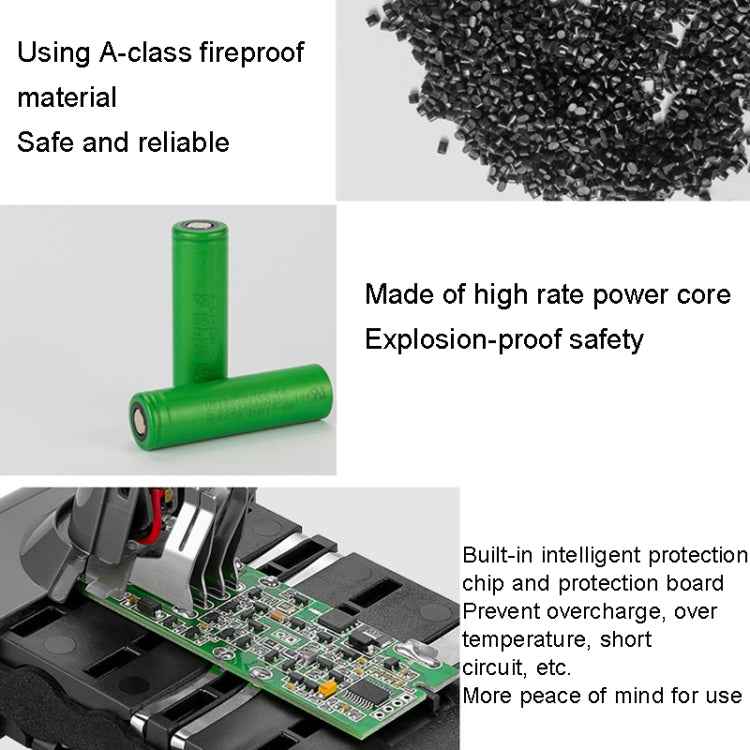 Using A-class fireproof material
Safe and reliable

Made of high rate power core
Explosion-proof safety

Built-in intelligent protection chip and protection board
Prevent overcharge, over temperature, short circuit, etc.
More peace of mind for use