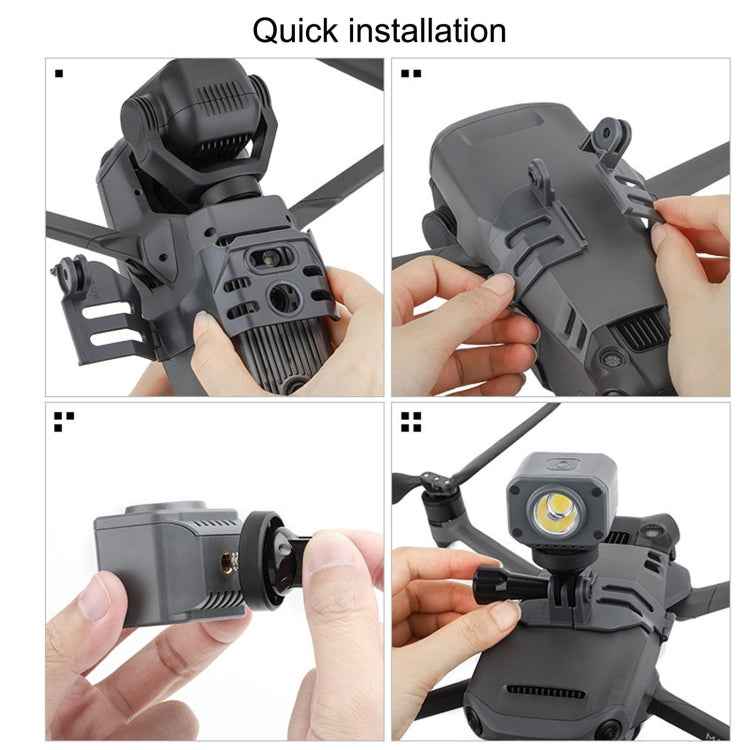 Quick installation