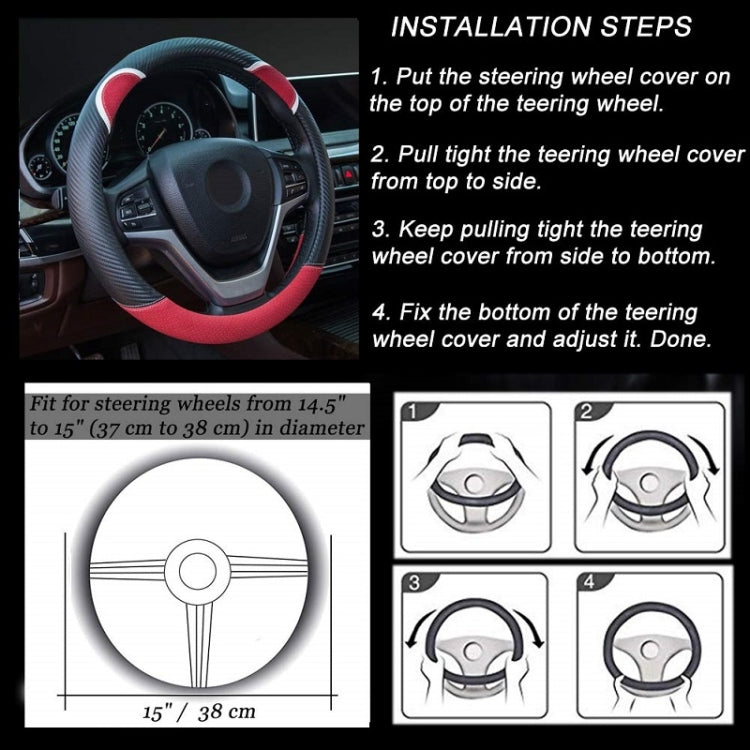 INSTALLATION STEPS

1. Put the steering wheel cover on the top of the teering wheel.

2. Pull tight the teering wheel cover from top to side.

3. Keep pulling tight the teering wheel cover from side to bottom.

4. Fix the bottom of the teering wheel cover and adjust it. Done.

Fit for steering wheels from 14.5" to 15" (37 cm to 38 cm) in diameter

15" / 38 cm

1

2

3

4