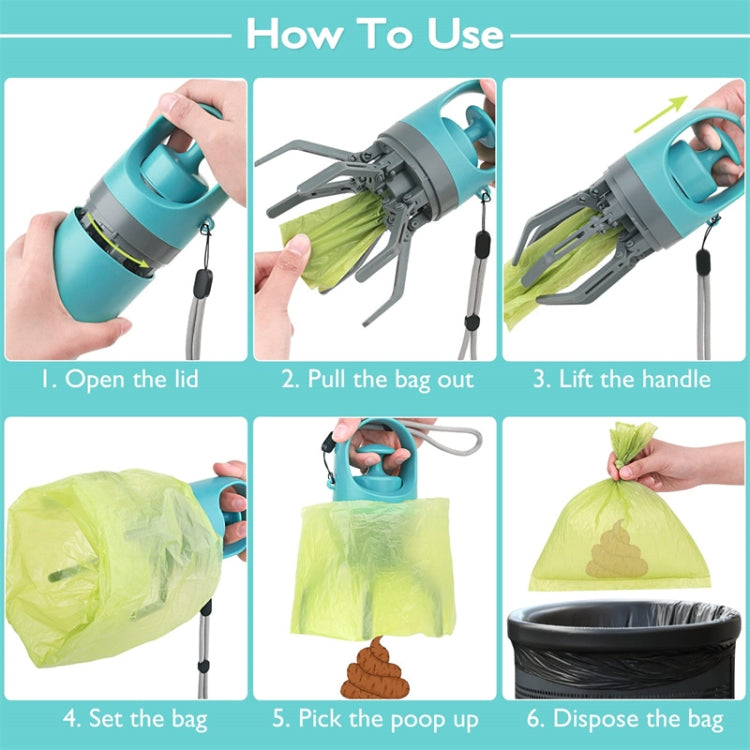 How To Use

1. Open the lid

2. Pull the bag out

3. Lift the handle

4. Set the bag

5. Pick the poop up

6. Dispose the bag