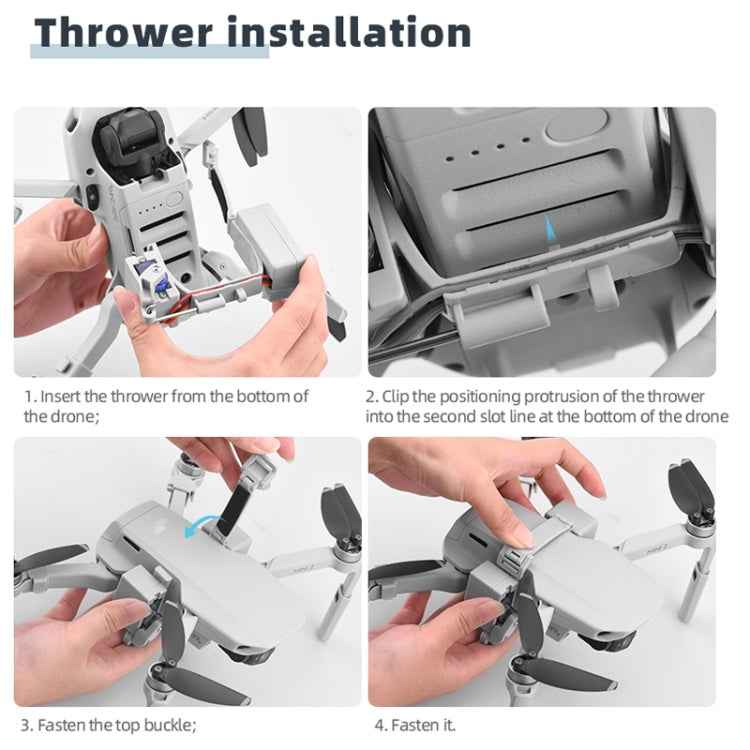 Thrower installation

1. Insert the thrower from the bottom of the drone;

2. Clip the positioning protrusion of the thrower into the second slot line at the bottom of the drone

3. Fasten the top buckle;

4. Fasten it.