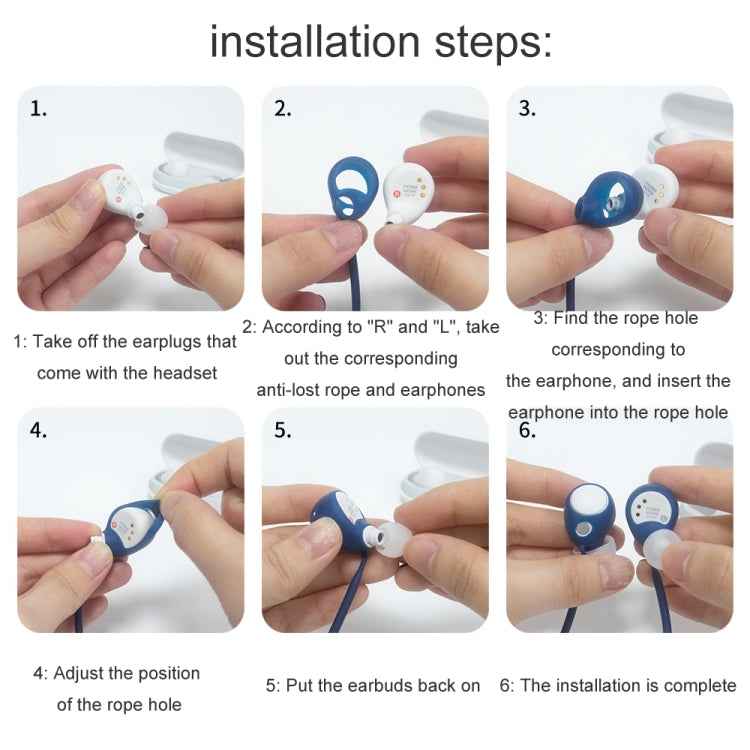 installation steps:

1.

1: Take off the earplugs that come with the headset

2.

2: According to "R" and "L", take out the corresponding anti-lost rope and earphones

3.

3: Find the rope hole corresponding to the earphone, and insert the earphone into the rope hole

4.

4: Adjust the position of the rope hole

5.

5: Put the earbuds back on

6.

6: The installation is complete