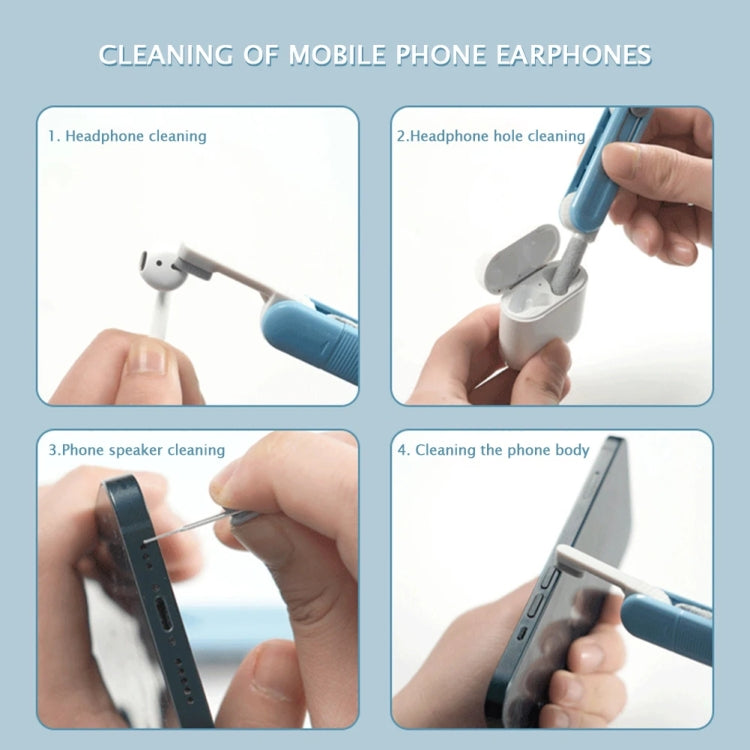 CLEANING OF MOBILE PHONE EARPHONES

1. Headphone cleaning

2.Headphone hole cleaning

3.Phone speaker cleaning

4. Cleaning the phone body