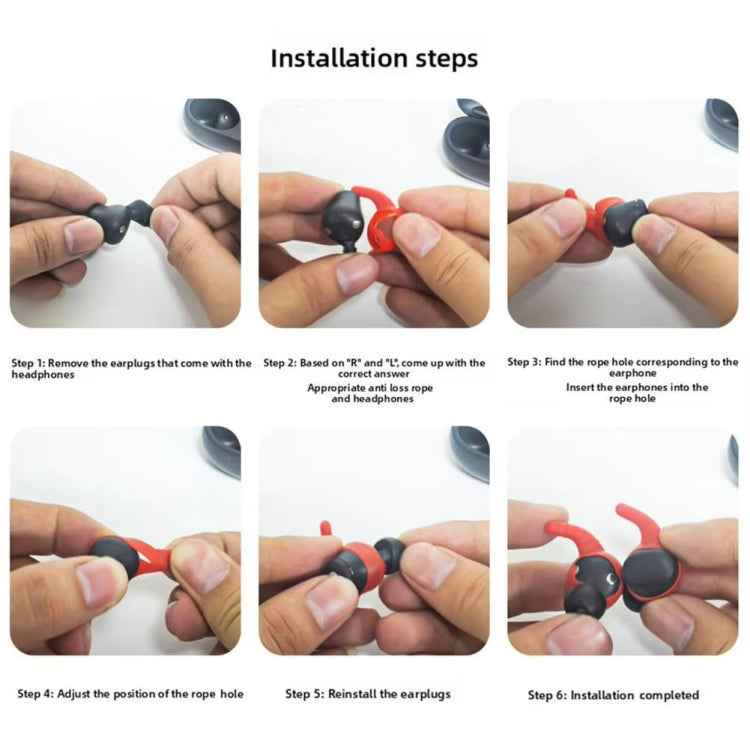 Installation steps

Step 1: Remove the earplugs that come with the headphones

Step 2: Based on "R" and "L", come up with the correct answer
Appropriate anti loss rope and headphones

Step 3: Find the rope hole corresponding to the earphone
Insert the earphones into the rope hole

Step 4: Adjust the position of the rope hole

Step 5: Reinstall the earplugs

Step 6: Installation completed