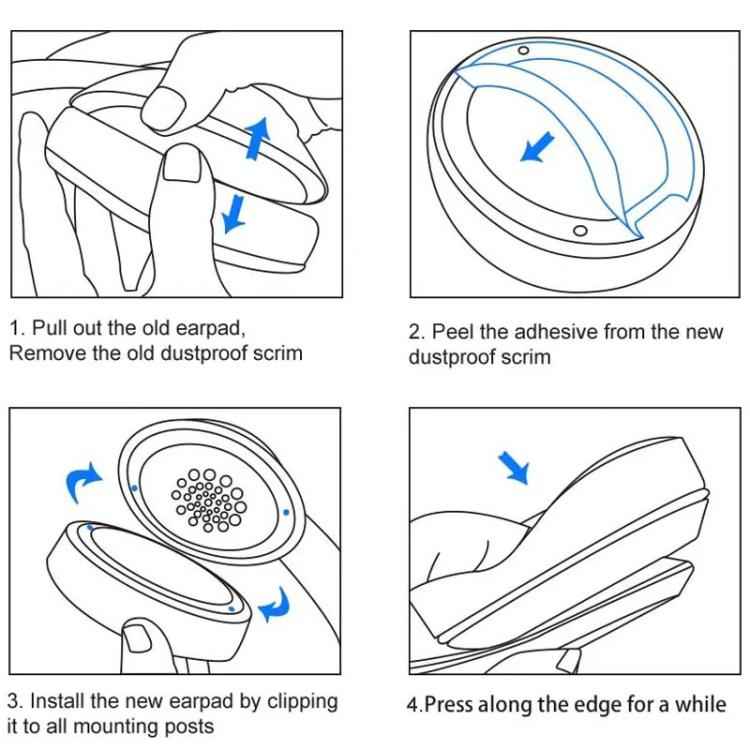 1. Pull out the old earpad,
Remove the old dustproof scrim

2. Peel the adhesive from the new dustproof scrim

3. Install the new earpad by clipping it to all mounting posts

4.Press along the edge for a while