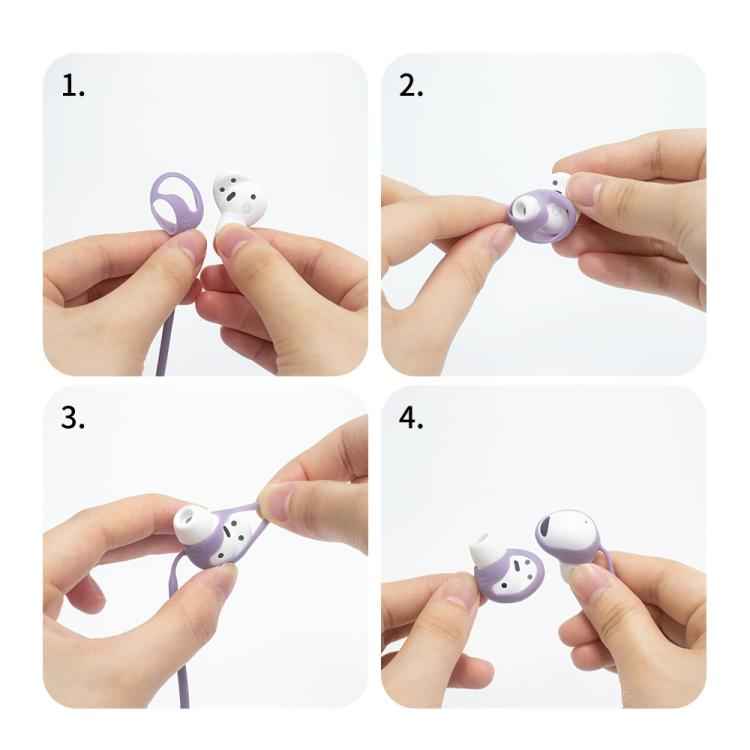 1.

2.

3.

4.