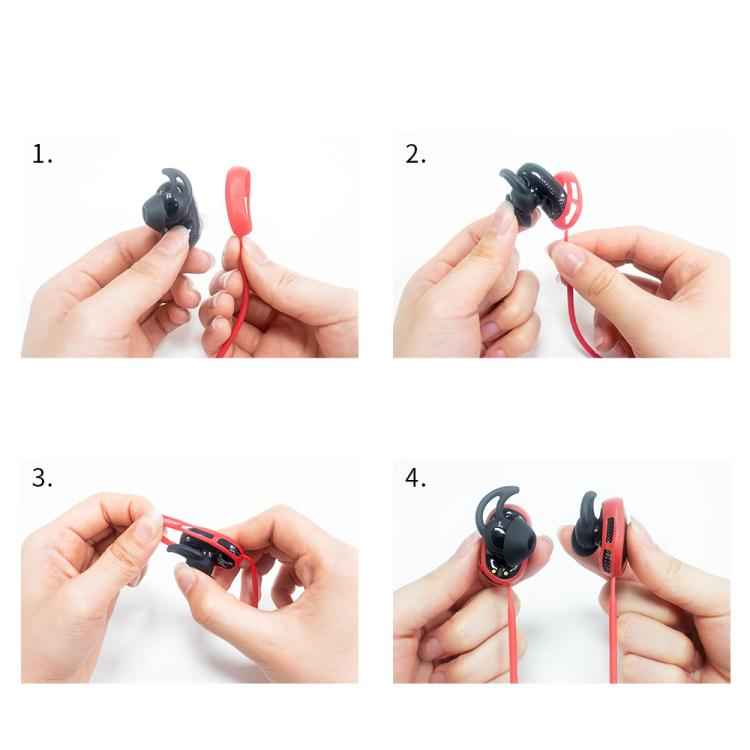 1.

2.

3.

4.