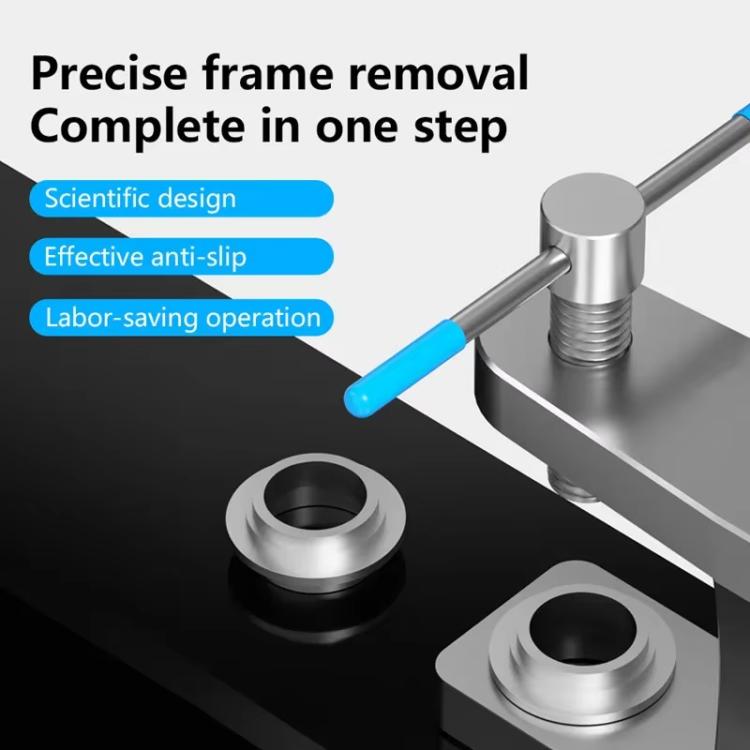 Precise frame removal
Complete in one step

Scientific design

Effective anti-slip

Labor-saving operation