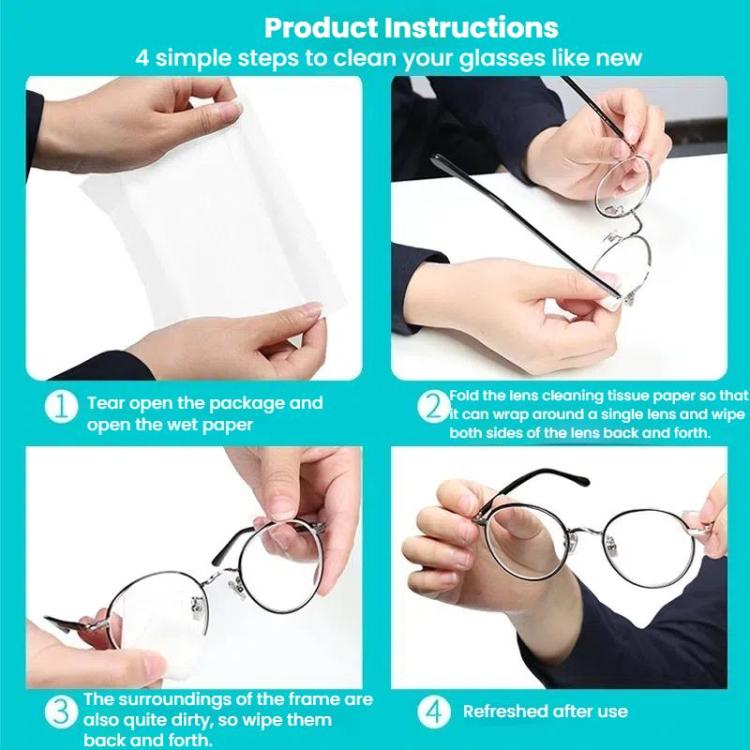 Product Instructions
4 simple steps to clean your glasses like new

1 Tear open the package and open the wet paper

2 Fold the lens cleaning tissue paper so that it can wrap around a single lens and wipe both sides of the lens back and forth.

3 The surroundings of the frame are also quite dirty, so wipe them back and forth.

4 Refreshed after use