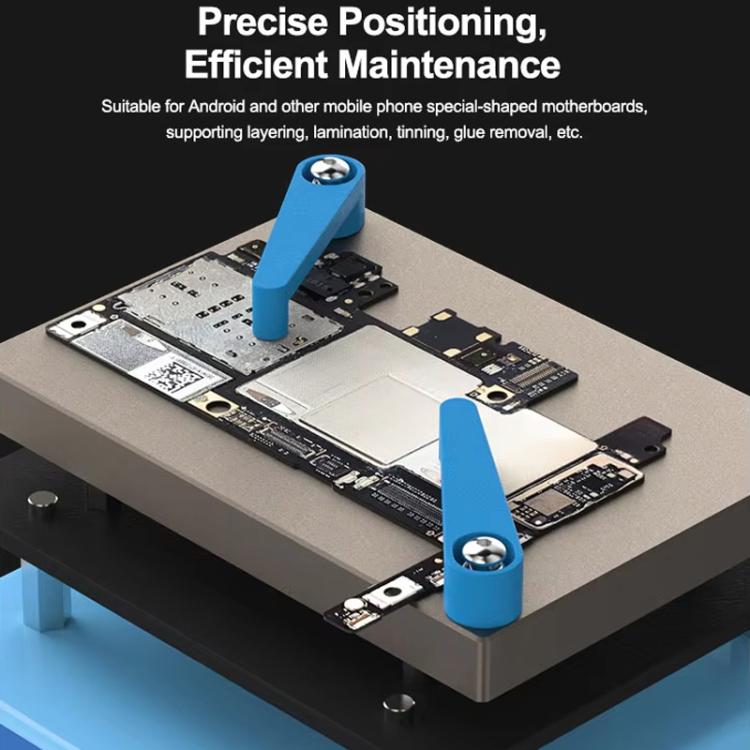 Precise Positioning, Efficient Maintenance

Suitable for Android and other mobile phone special-shaped motherboards, supporting layering, lamination, tinning, glue removal, etc.