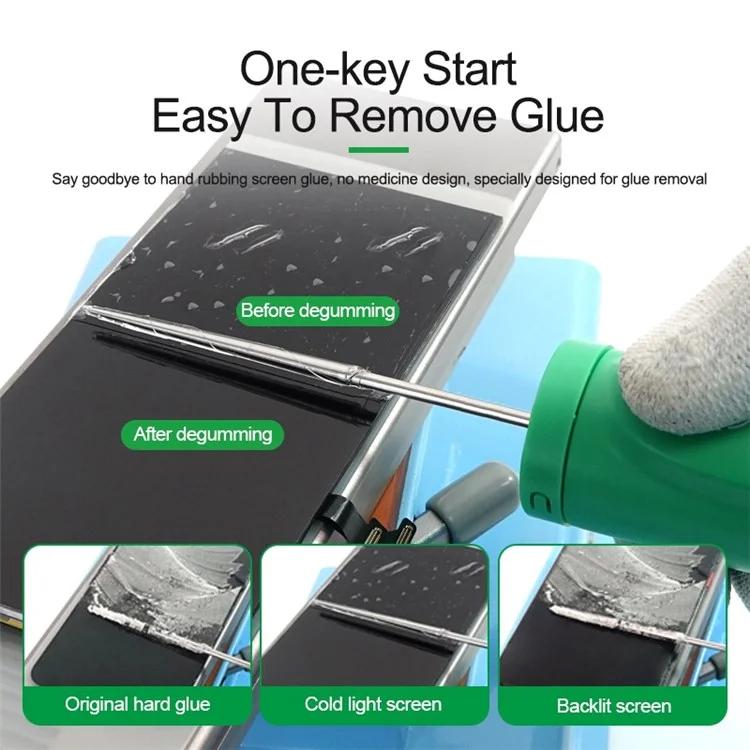 One-key Start
Easy To Remove Glue

Say goodbye to hand rubbing screen glue, no medicine design, specially designed for glue removal

Before degumming

After degumming

Original hard glue

Cold light screen

Backlit screen