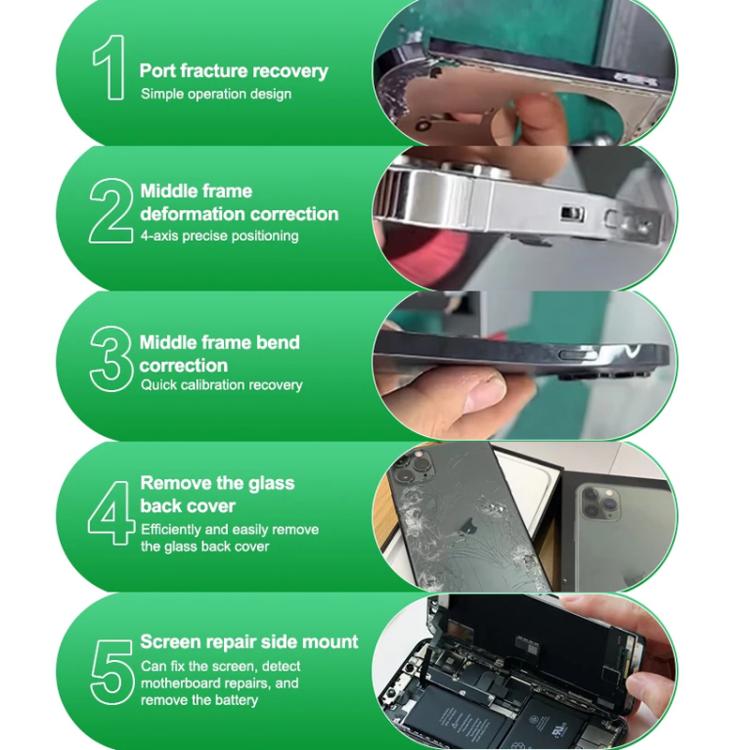 1
Port fracture recovery
Simple operation design

2
Middle frame deformation correction
4-axis precise positioning

3
Middle frame bend correction
Quick calibration recovery

4
Remove the glass back cover
Efficiently and easily remove the glass back cover

5
Screen repair side mount
Can fix the screen, detect motherboard repairs, and remove the battery