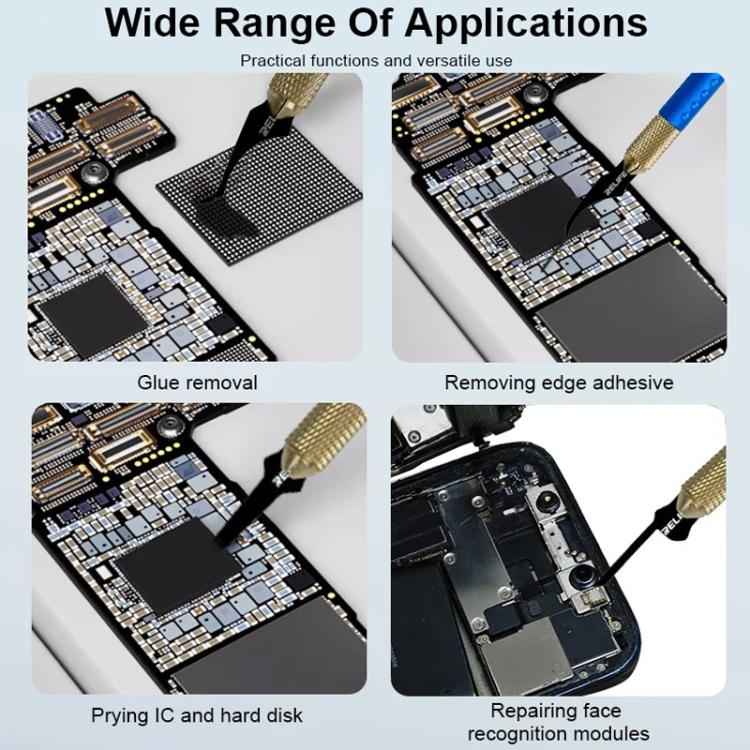 Wide Range Of Applications

Practical functions and versatile use

Glue removal

Removing edge adhesive

Prying IC and hard disk

Repairing face recognition modules