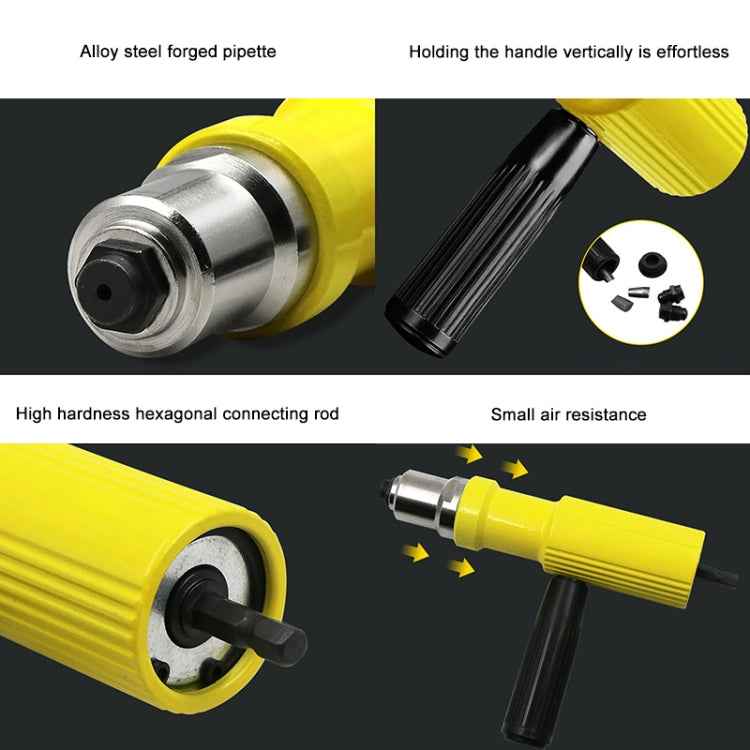 Alloy steel forged pipette

Holding the handle vertically is effortless

High hardness hexagonal connecting rod

Small air resistance