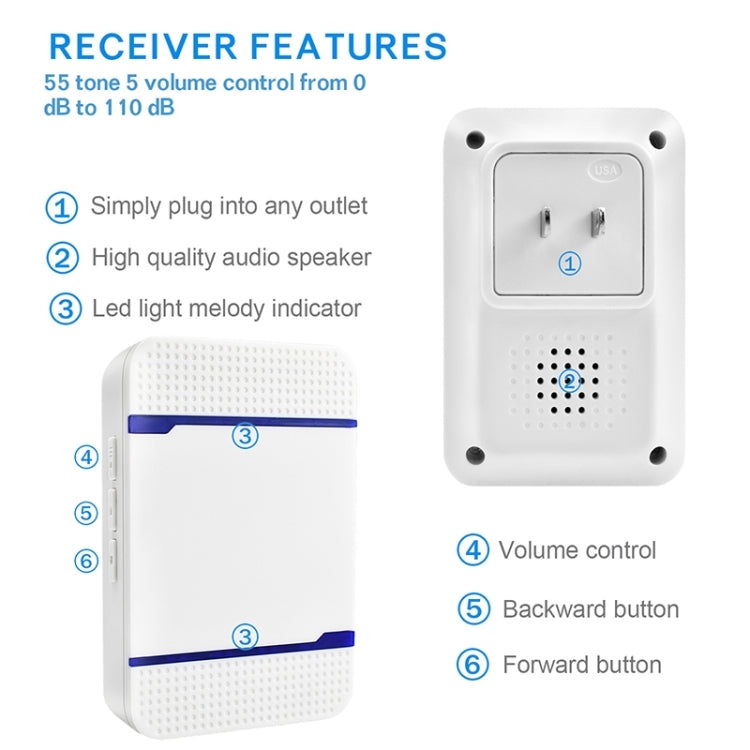 RECEIVER FEATURES

55 tone 5 volume control from 0 dB to 110 dB

① Simply plug into any outlet

② High quality audio speaker

③ Led light melody indicator

USA

①

②

③

④

⑤

⑥

③

④ Volume control

⑤ Backward button

⑥ Forward button