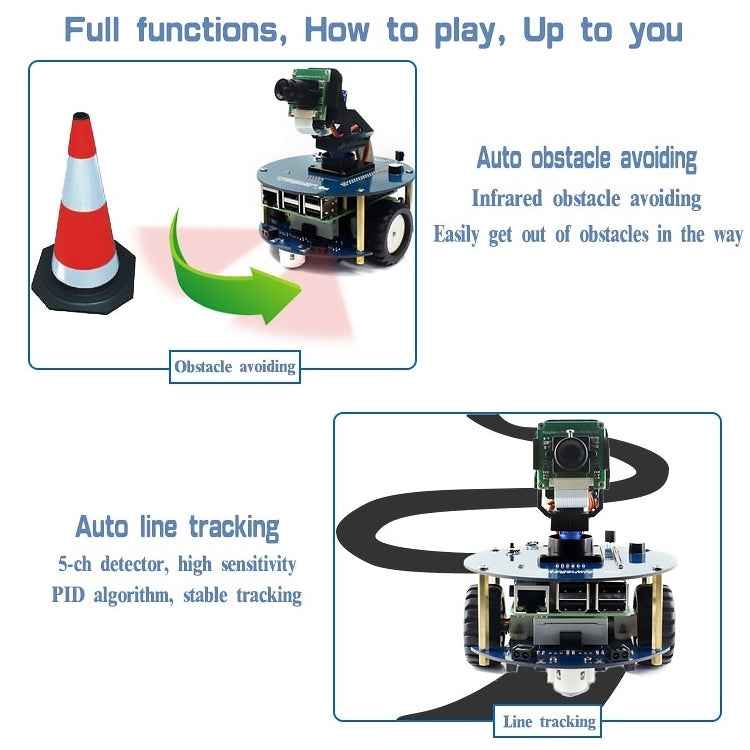 Full functions, How to play, Up to you

Obstacle avoiding

Auto obstacle avoiding
Infrared obstacle avoiding
Easily get out of obstacles in the way

Auto line tracking
5-ch detector, high sensitivity
PID algorithm, stable tracking

Line tracking