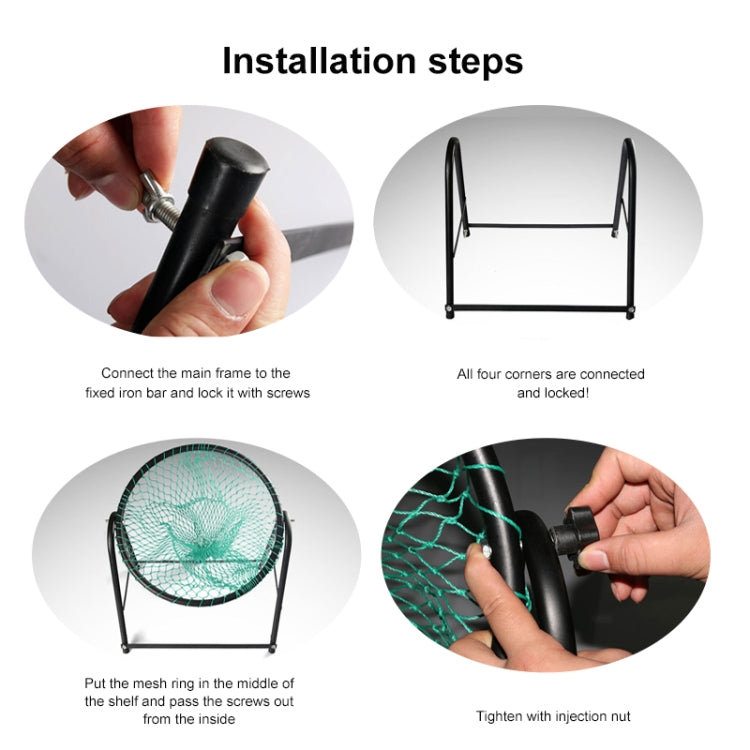 Installation steps

Connect the main frame to the fixed iron bar and lock it with screws

All four corners are connected and locked!

Put the mesh ring in the middle of the shelf and pass the screws out from the inside

Tighten with injection nut