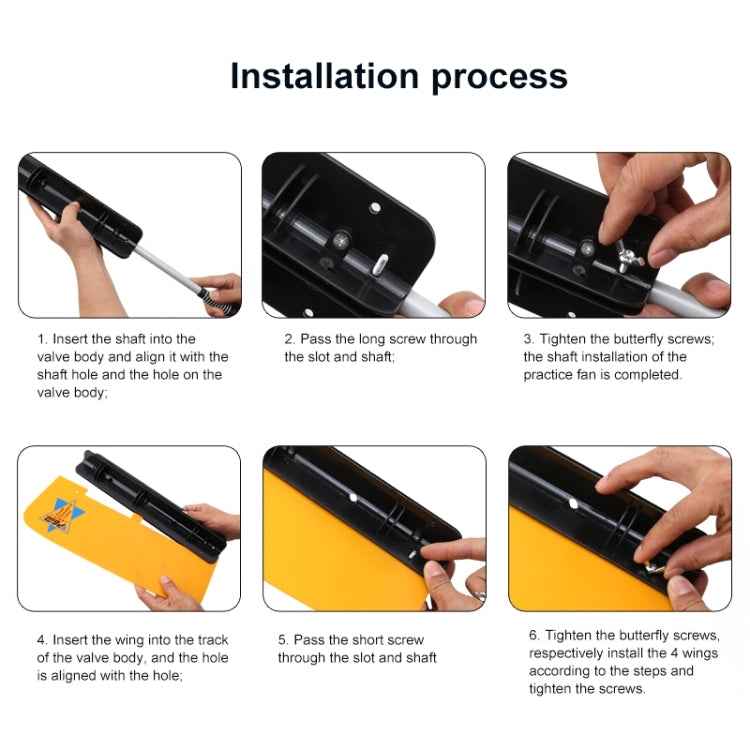 Installation process

1. Insert the shaft into the valve body and align it with the shaft hole and the hole on the valve body;

2. Pass the long screw through the slot and shaft;

3. Tighten the butterfly screws; the shaft installation of the practice fan is completed.

4. Insert the wing into the track of the valve body, and the hole is aligned with the hole;

5. Pass the short screw through the slot and shaft

6. Tighten the butterfly screws, respectively install the 4 wings according to the steps and tighten the screws.