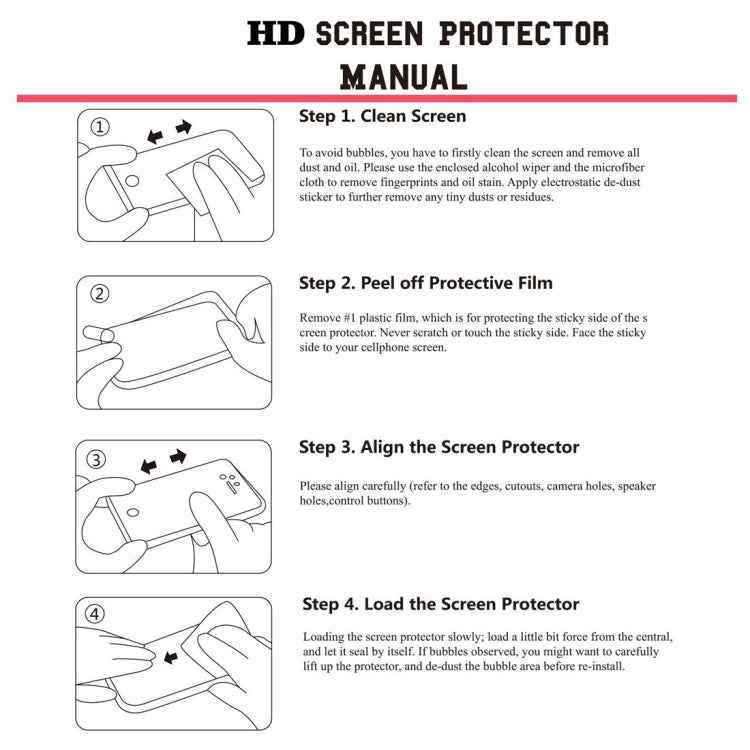 HD SCREEN PROTECTOR MANUAL

①

Step 1. Clean Screen

To avoid bubbles, you have to firstly clean the screen and remove all dust and oil. Please use the enclosed alcohol wiper and the microfiber cloth to remove fingerprints and oil stain. Apply electrostatic de-dust sticker to further remove any tiny dusts or residues.

②

Step 2. Peel off Protective Film

Remove #1 plastic film, which is for protecting the sticky side of the s creen protector. Never scratch or touch the sticky side. Face the sticky side to your cellphone screen.

③

Step 3. Align the Screen Protector

Please align carefully (refer to the edges, cutouts, camera holes, speaker holes,control buttons).

④

Step 4. Load the Screen Protector

Loading the screen protector slowly; load a little bit force from the central, and let it seal by itself. If bubbles observed, you might want to carefully lift up the protector, and de-dust the bubble area before re-install.