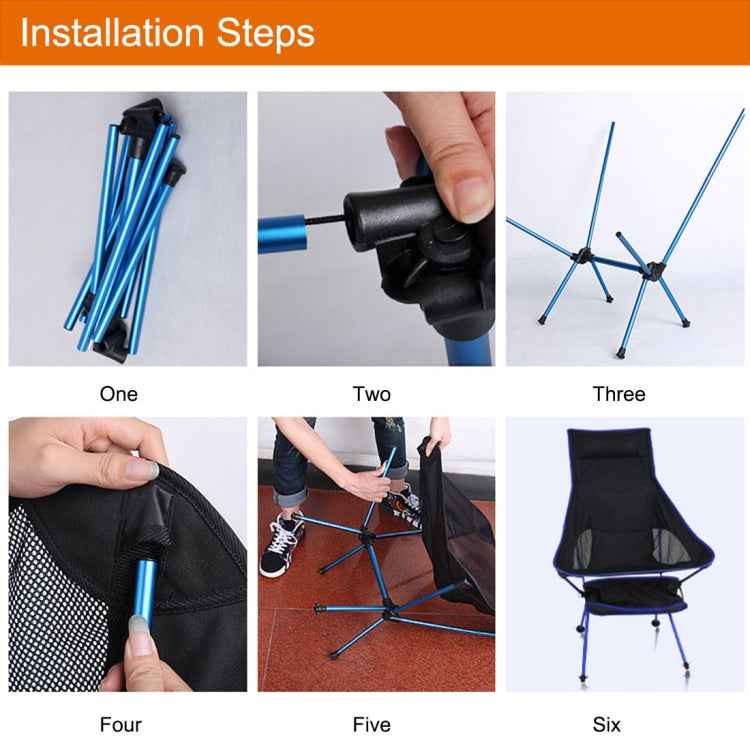 Installation Steps

One

Two

Three

Four

Five

Six