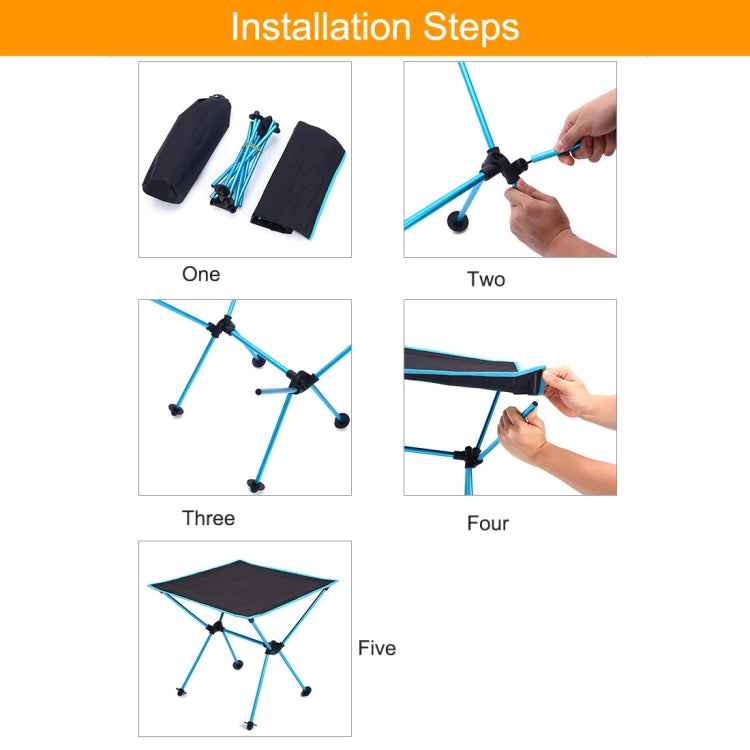 Installation Steps

One

Two

Three

Four

Five