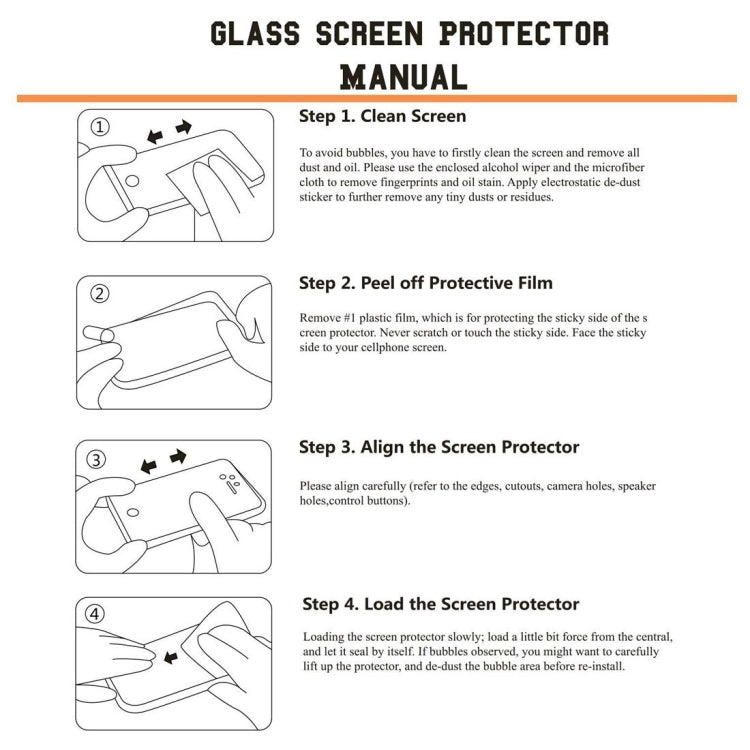 GLASS SCREEN PROTECTOR MANUAL

①

Step 1. Clean Screen

To avoid bubbles, you have to firstly clean the screen and remove all dust and oil. Please use the enclosed alcohol wiper and the microfiber cloth to remove fingerprints and oil stain. Apply electrostatic de-dust sticker to further remove any tiny dusts or residues.

②

Step 2. Peel off Protective Film

Remove #1 plastic film, which is for protecting the sticky side of the s creen protector. Never scratch or touch the sticky side. Face the sticky side to your cellphone screen.

③

Step 3. Align the Screen Protector

Please align carefully (refer to the edges, cutouts, camera holes, speaker holes,control buttons).

④

Step 4. Load the Screen Protector

Loading the screen protector slowly; load a little bit force from the central, and let it seal by itself. If bubbles observed, you might want to carefully lift up the protector, and de-dust the bubble area before re-install.