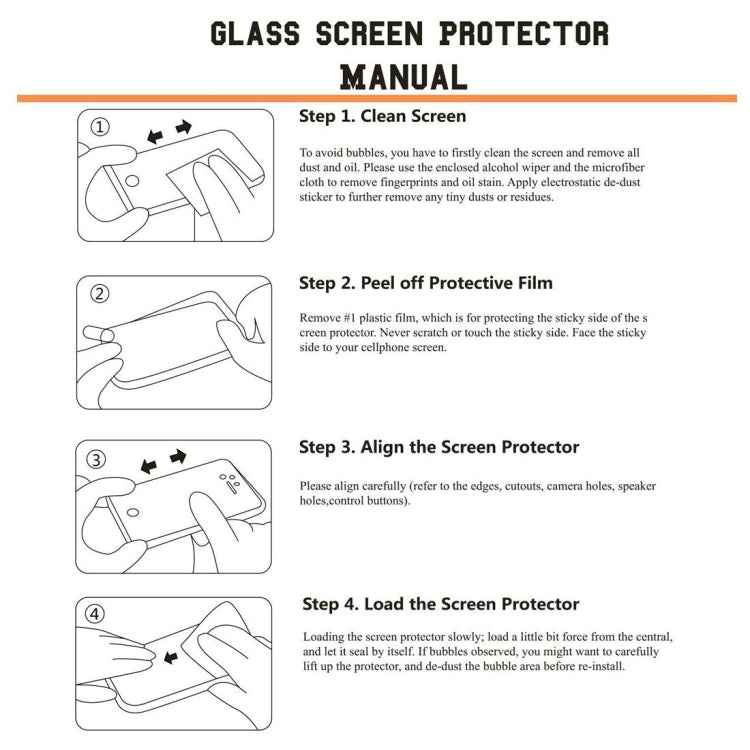 GLASS SCREEN PROTECTOR MANUAL

①

Step 1. Clean Screen

To avoid bubbles, you have to firstly clean the screen and remove all dust and oil. Please use the enclosed alcohol wiper and the microfiber cloth to remove fingerprints and oil stain. Apply electrostatic de-dust sticker to further remove any tiny dusts or residues.

②

Step 2. Peel off Protective Film

Remove #1 plastic film, which is for protecting the sticky side of the s creen protector. Never scratch or touch the sticky side. Face the sticky side to your cellphone screen.

③

Step 3. Align the Screen Protector

Please align carefully (refer to the edges, cutouts, camera holes, speaker holes,control buttons).

④

Step 4. Load the Screen Protector

Loading the screen protector slowly; load a little bit force from the central, and let it seal by itself. If bubbles observed, you might want to carefully lift up the protector, and de-dust the bubble area before re-install.